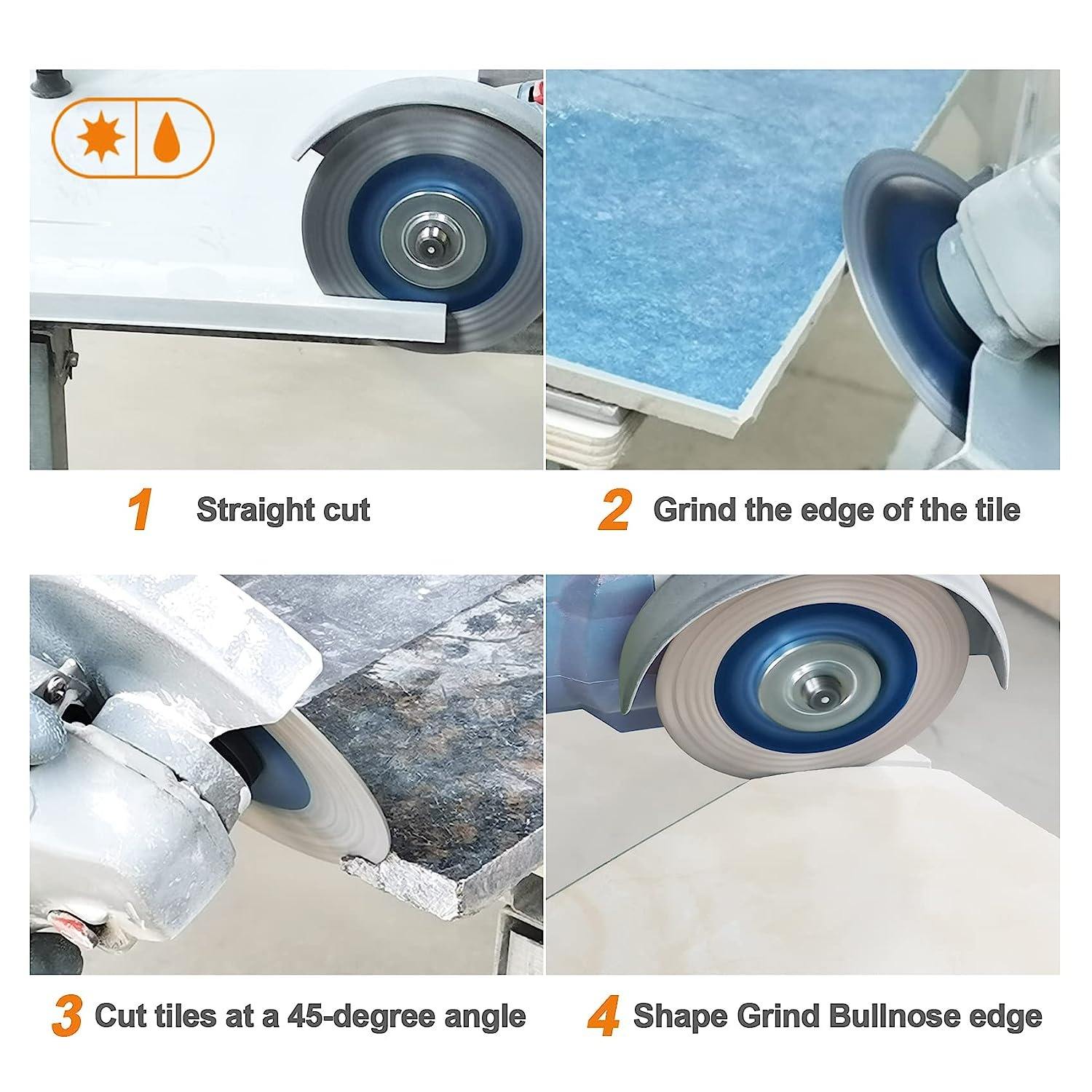 1 Straight cut

2 Grind the edge of the tile

3 Cut tiles at a 45-degree angle

4 Shape Grind Bullnose edge