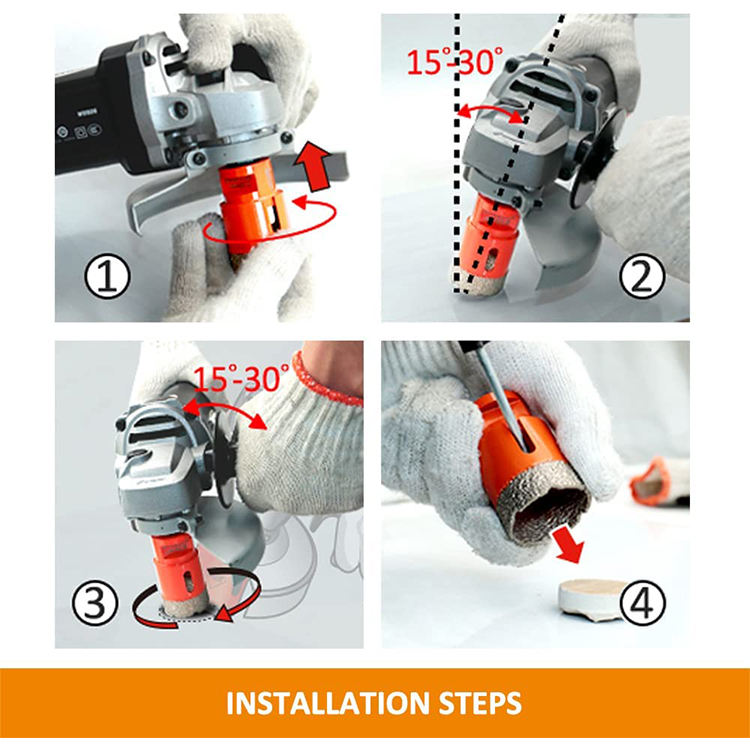 ①

15°-30°

②

15°-30°

③

④

INSTALLATION STEPS